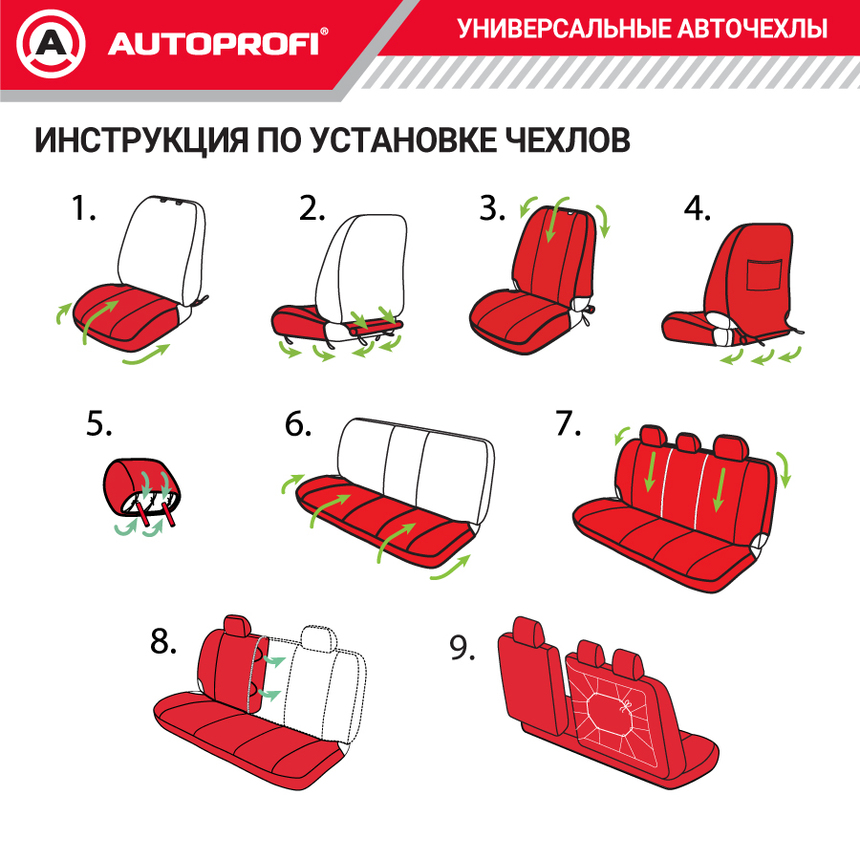 AUTOPROFI®

УНИВЕРСАЛЬНЫЕ АВТОЧЕХЛЫ

ИНСТРУКЦИЯ ПО УСТАНОВКЕ ЧЕХЛОВ

1.

2.

3.

4.

5.

6.

7.

8.

9.