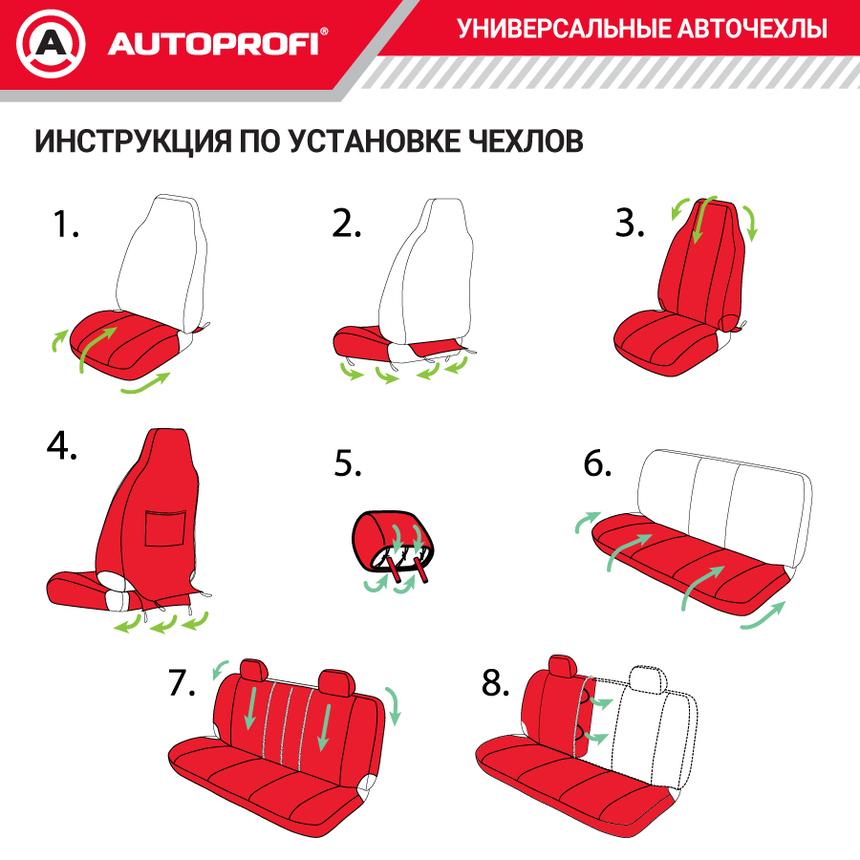 AUTOPROFI®

УНИВЕРСАЛЬНЫЕ АВТОЧЕХЛЫ

ИНСТРУКЦИЯ ПО УСТАНОВКЕ ЧЕХЛОВ

1.

2.

3.

4.

5.

6.

7.

8.