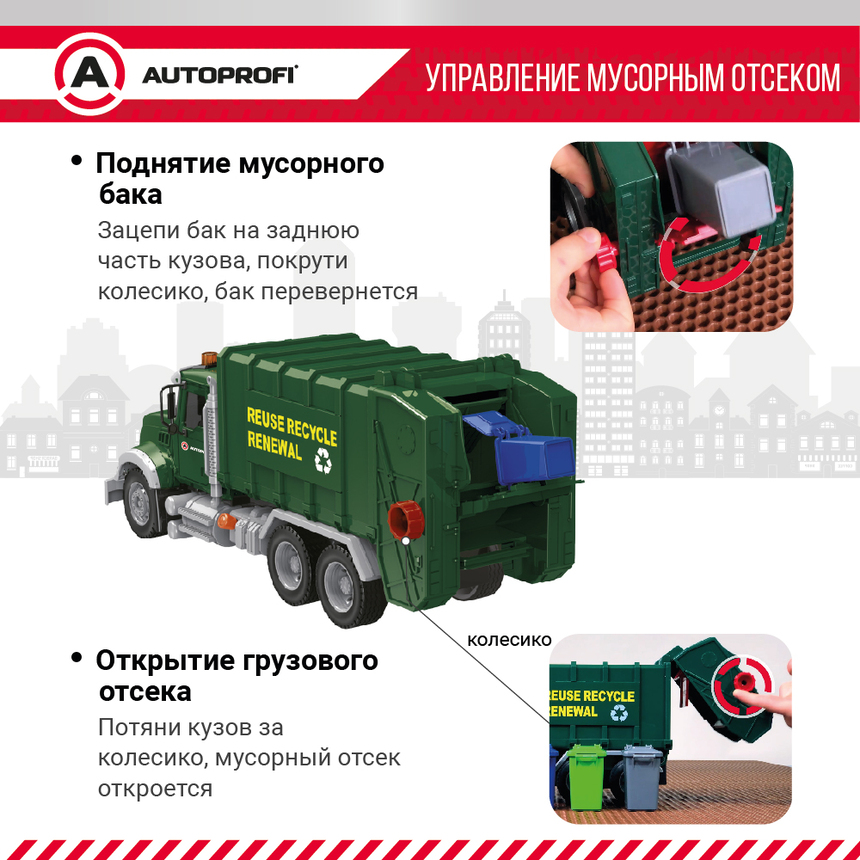 A AUTOPROFI

УПРАВЛЕНИЕ МУСОРНЫМ ОТСЕКОМ

• Поднятие мусорного бака

Зацепи бак на заднюю часть кузова, покрути колесико, бак перевернется

REUSE RECYCLE RENEWAL

AUTOPROFI

колесико

• Открытие грузового отсека

Потяни кузов за колесико, мусорный отсек откроется

REUSE RECYCLE RENEWAL